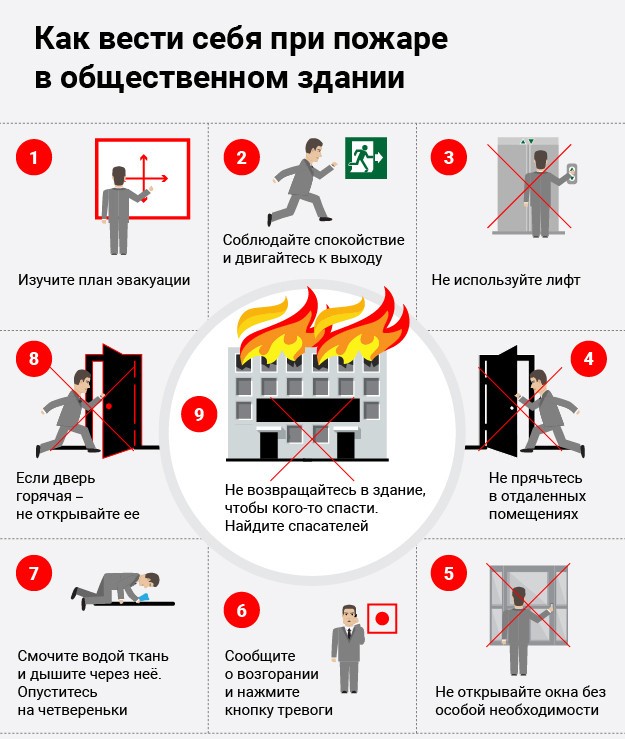 Как вести себя при пожаре в общественном здании

1
Изучите план эвакуации

2
Соблюдайте спокойствие и двигайтесь к выходу

3
Не используйте лифт

8
Если дверь горячая – не открывайте ее

9
Не возвращайтесь в здание, чтобы кого-то спасти. Найдите спасателей

4
Не прячьтесь в отдаленных помещениях

7
Смочите водой ткань и дышите через неё. Опуститесь на четвереньки

6
Сообщите о возгорании и нажмите кнопку тревоги

5
Не открывайте окна без особой необходимости