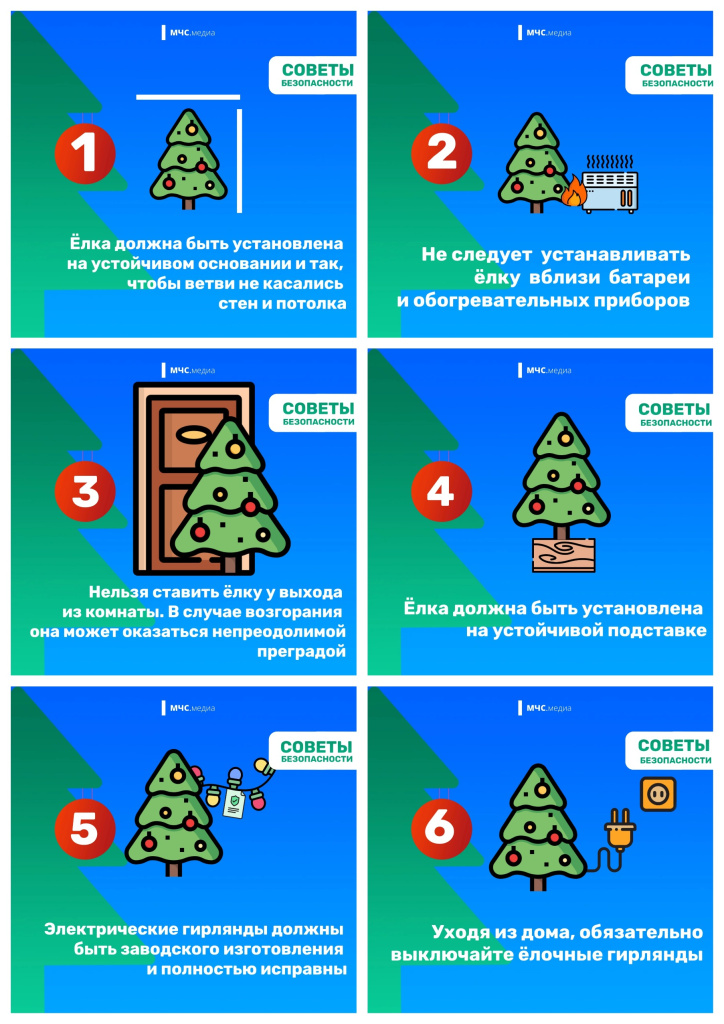 МЧС.медиа

СОВЕТЫ БЕЗОПАСНОСТИ

1

Ёлка должна быть установлена на устойчивом основании и так, чтобы ветви не касались стен и потолка

МЧС.медиа

СОВЕТЫ БЕЗОПАСНОСТИ

2

Не следует устанавливать ёлку вблизи батареи и обогревательных приборов

МЧС.медиа

СОВЕТЫ БЕЗОПАСНОСТИ

3

Нельзя ставить ёлку у выхода из комнаты. В случае возгорания она может оказаться непреодолимой преградой

МЧС.медиа

СОВЕТЫ БЕЗОПАСНОСТИ

4

Ёлка должна быть установлена на устойчивой подставке

МЧС.медиа

СОВЕТЫ БЕЗОПАСНОСТИ

5

Электрические гирлянды должны быть заводского изготовления и полностью исправны

МЧС.медиа

СОВЕТЫ БЕЗОПАСНОСТИ

6

Уходя из дома, обязательно выключайте ёлочные гирлянды